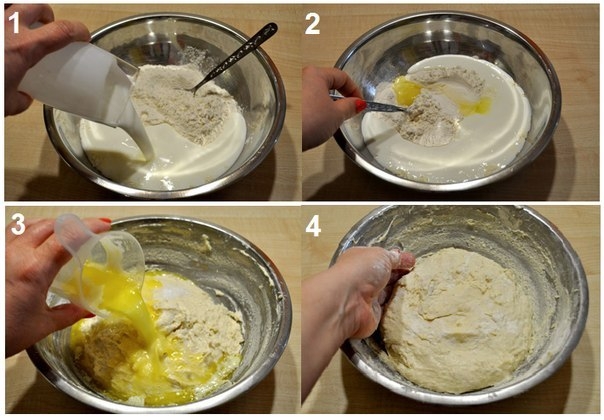 1
2
3
4