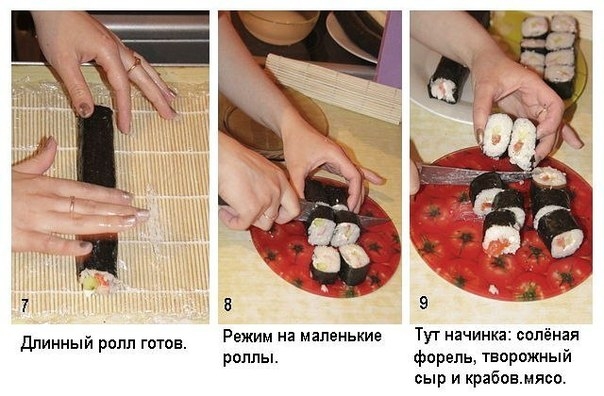 7

Длинный ролл готов.

8

Режим на маленькие роллы.

9

Тут начинка: солёная форель, творожный сыр и крабов.мясо.